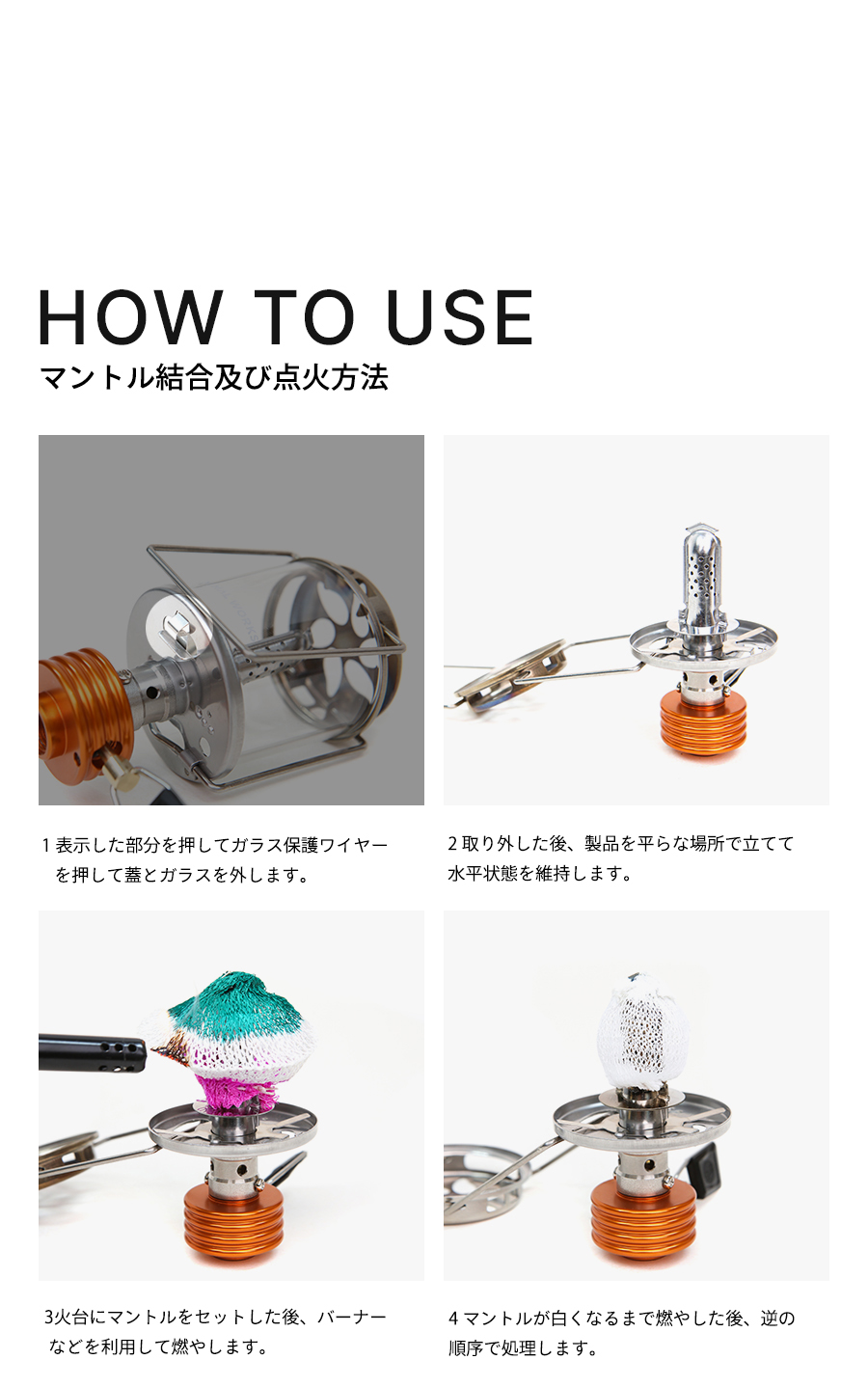 HOW TO USE
マントル結合及び点火方法

1 表示した部分を押してガラス保護ワイヤーを押して蓋とガラスを外します。

2 取り外した後、製品を平らな場所で立てて水平状態を維持します。

3火台にマントルをセットした後、バーナーなどを利用して燃やします。

4 マントルが白くなるまで燃やした後、逆の順序で処理します。