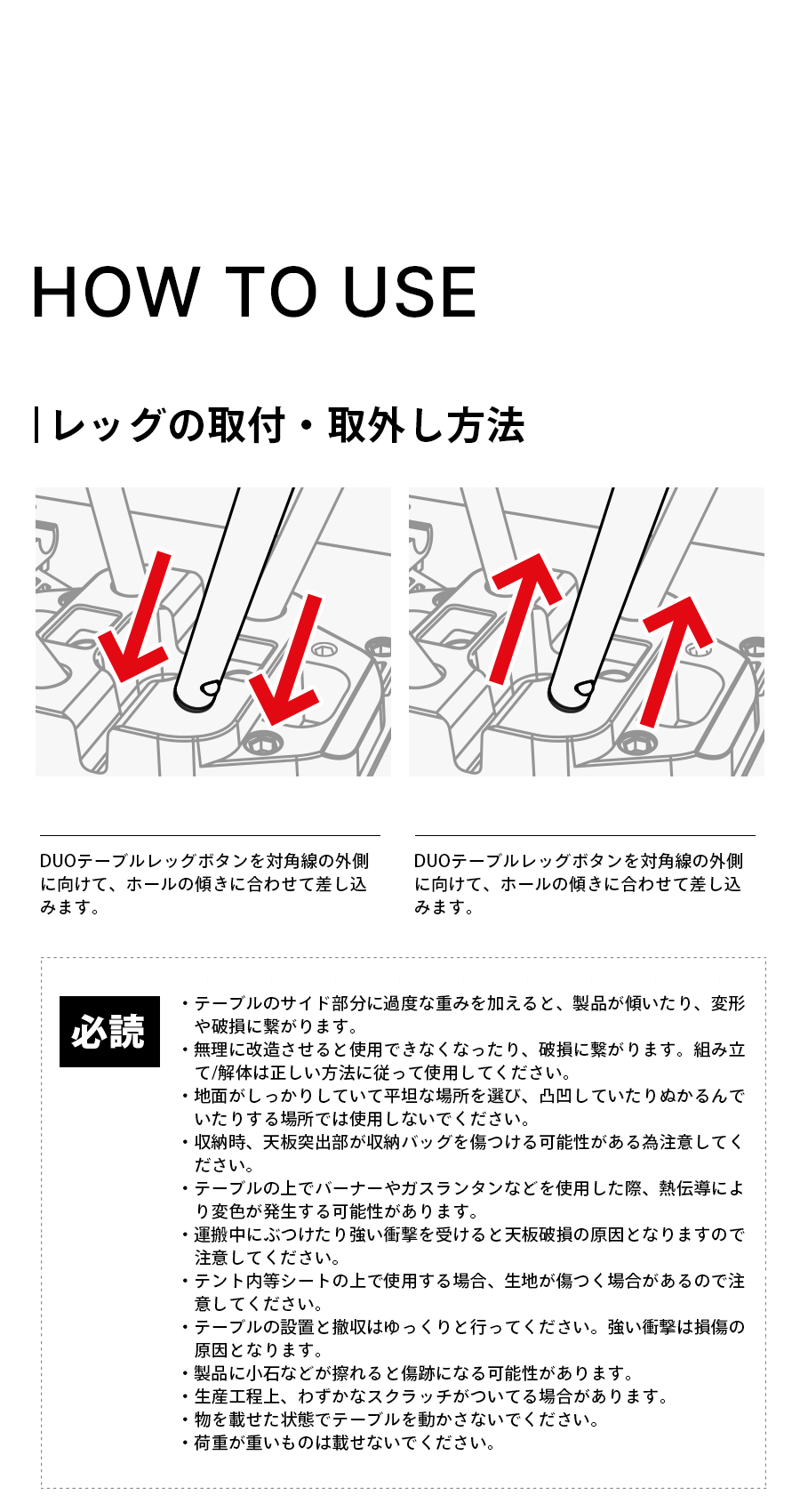 HOW TO USE

レッグの取付・取外し方法

DUOテーブルレッグボタンを対角線の外側に向けて、ホールの傾きに合わせて差し込みます。

DUOテーブルレッグボタンを対角線の外側に向けて、ホールの傾きに合わせて差し込みます。

必読

・テーブルのサイド部分に過度な重みを加えると、製品が傾いたり、変形や破損に繋がります。
・無理に改造させると使用できなくなったり、破損に繋がります。組み立て/解体は正しい方法に従って使用してください。
・地面がしっかりしていて平坦な場所を選び、凸凹していたりぬかるんでいたりする場所では使用しないでください。
・収納時、天板突出部が収納バッグを傷つける可能性がある為注意してください。
・テーブルの上でバーナーやガスランタンなどを使用した際、熱伝導により変色が発生する可能性があります。
・運搬中にぶつけたり強い衝撃を受けると天板破損の原因となりますので注意してください。
・テント内等シートの上で使用する場合、生地が傷つく場合があるので注意してください。
・テーブルの設置と撤収はゆっくりと行ってください。強い衝撃は損傷の原因となります。
・製品に小石などが擦れると傷跡になる可能性があります。
・生産工程上、わずかなスクラッチがついてる場合があります。
・物を載せた状態でテーブルを動かさないでください。
・荷重が重いものは載せないでください。