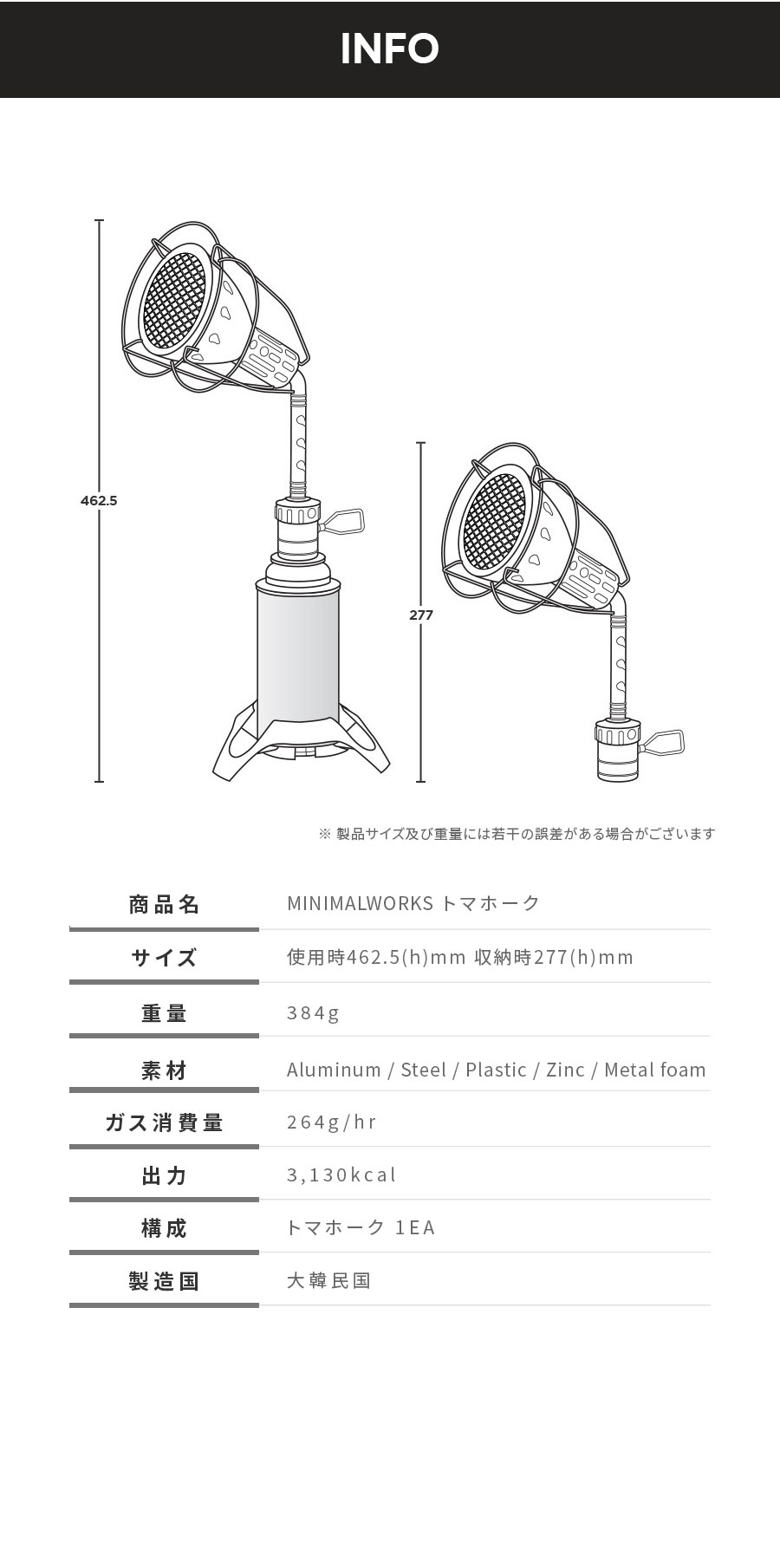 INFO

462.5

277

※ 製品サイズ及び重量には若干の誤差がある場合がございます

| 商品名 | MINIMALWORKS トマホーク |
|---|---|
| サイズ | 使用時462.5(h)mm 収納時277(h)mm |
| 重量 | 384g |
| 素材 | Aluminum / Steel / Plastic / Zinc / Metal foam |
| ガス消費量 | 264g/hr |
| 出力 | 3,130kcal |
| 構成 | トマホーク 1EA |
| 製造国 | 大韓民国 |