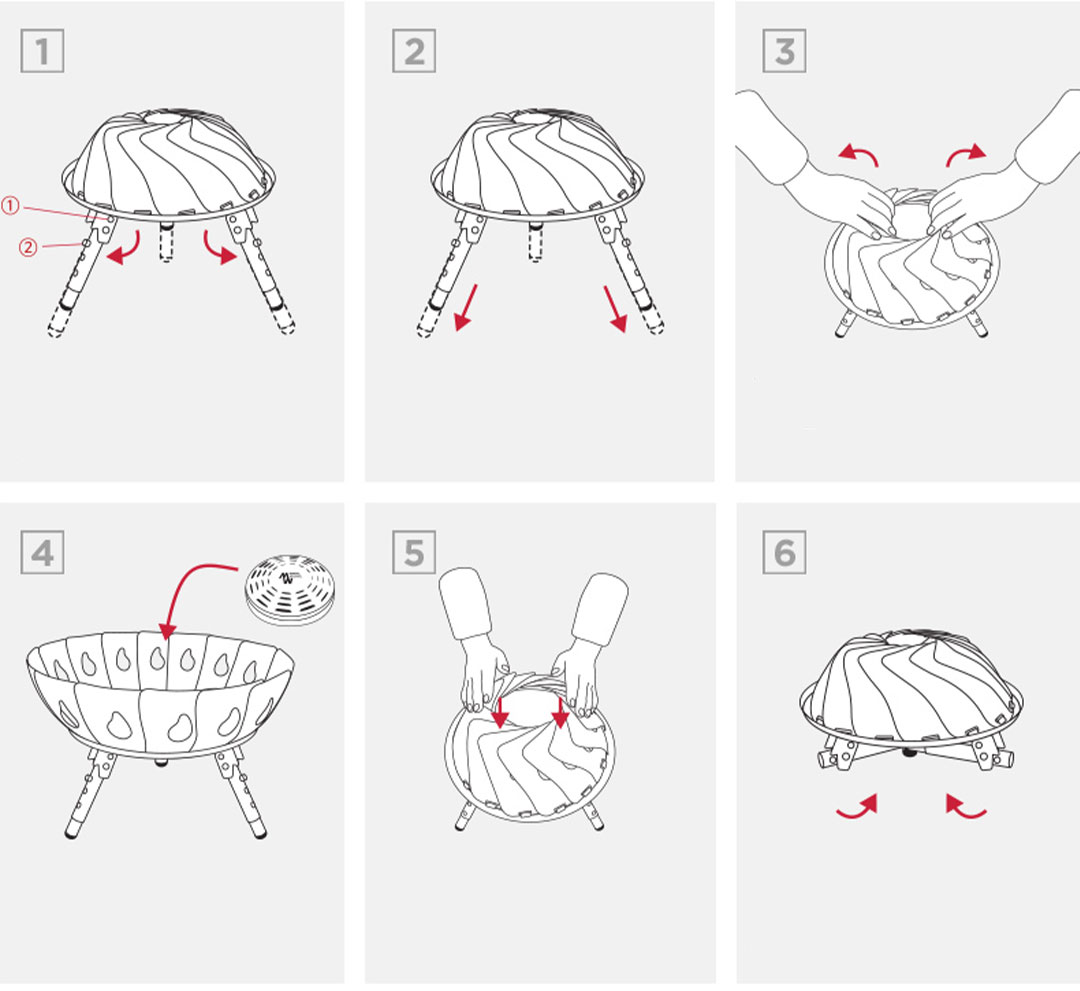 1

①

②

2

3

4

5

6