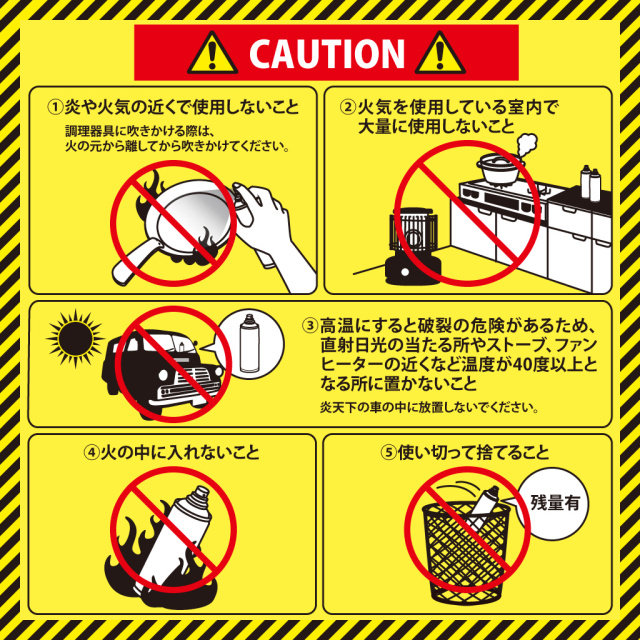 CAUTION

①炎や火気の近くで使用しないこと
調理器具に吹きかける際は、火の元から離してから吹きかけてください。

②火気を使用している室内で大量に使用しないこと

③高温にすると破裂の危険があるため、直射日光の当たる所やストーブ、ファンヒーターの近くなど温度が40度以上となる所に置かないこと
炎天下の車の中に放置しないでください。

④火の中に入れないこと

⑤使い切って捨てること
残量有