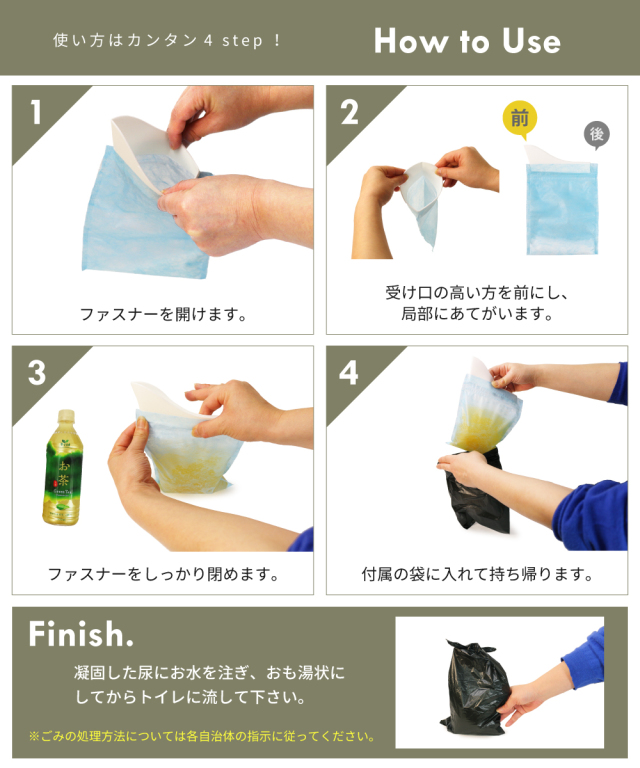 使い方はカンタン 4 step ！

How to Use

1

ファスナーを開けます。

2

前

後

受け口の高い方を前にし、局部にあてがいます。

3

お茶

Green Tea

ファスナーをしっかり閉めます。

4

付属の袋に入れて持ち帰ります。

Finish.

凝固した尿にお水を注ぎ、おも湯状にしてからトイレに流して下さい。

※ごみの処理方法については各自治体の指示に従ってください。