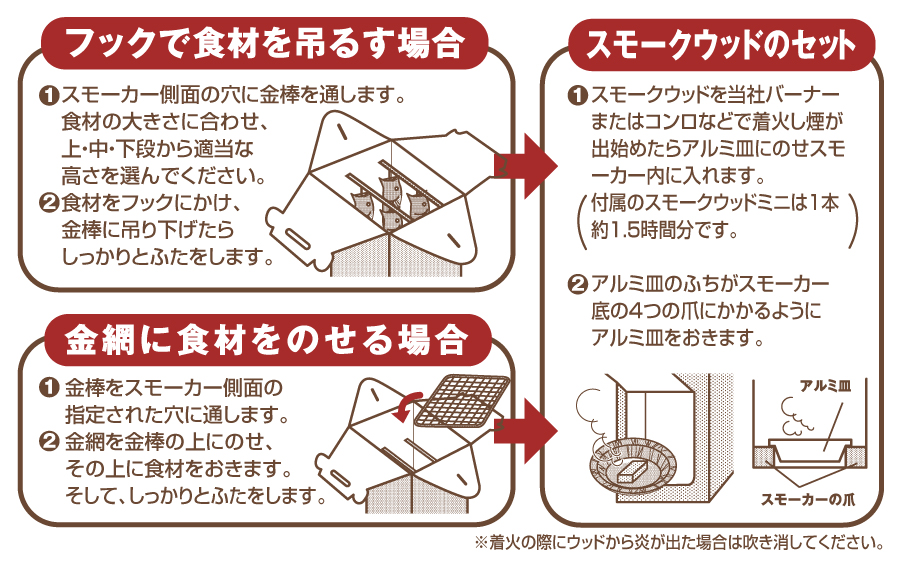 フックで食材を吊るす場合

❶スモーカー側面の穴に金棒を通します。食材の大きさに合わせ、上・中・下段から適当な高さを選んでください。
❷食材をフックにかけ、金棒に吊り下げたらしっかりとふたをします。

金網に食材をのせる場合

❶ 金棒をスモーカー側面の指定された穴に通します。
❷ 金網を金棒の上にのせ、その上に食材をおきます。そして、しっかりとふたをします。

スモークウッドのセット

❶スモークウッドを当社バーナーまたはコンロなどで着火し煙が出始めたらアルミ皿にのせスモーカー内に入れます。
(付属のスモークウッドミニは1本約1.5時間分です。)

❷アルミ皿のふちがスモーカー底の4つの爪にかかるようにアルミ皿をおきます。

アルミ皿

スモーカーの爪

※着火の際にウッドから炎が出た場合は吹き消してください。