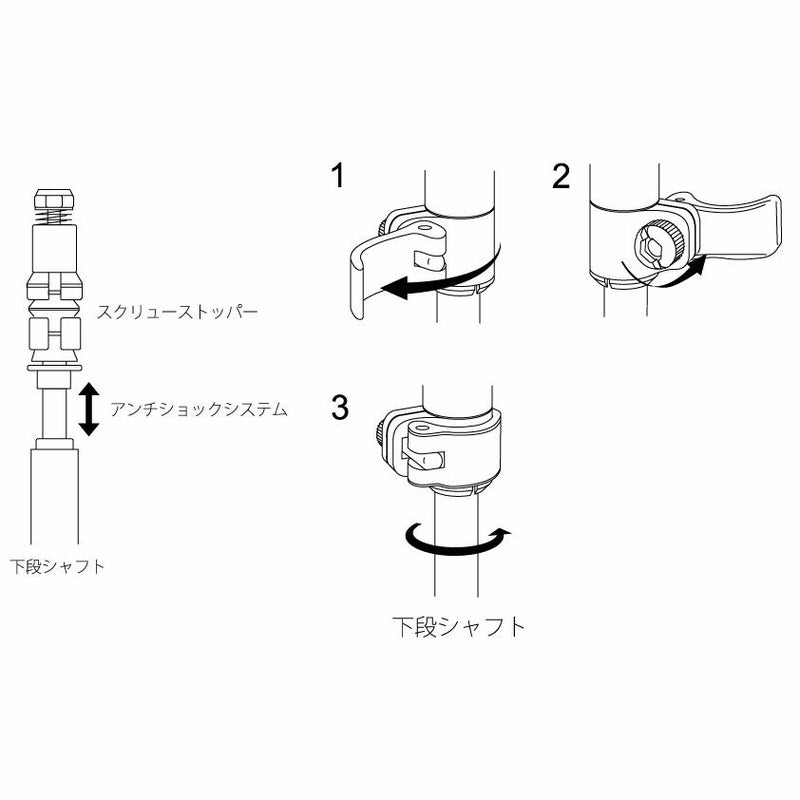 スクリューストッパー

アンチショックシステム

下段シャフト

1

2

3

下段シャフト