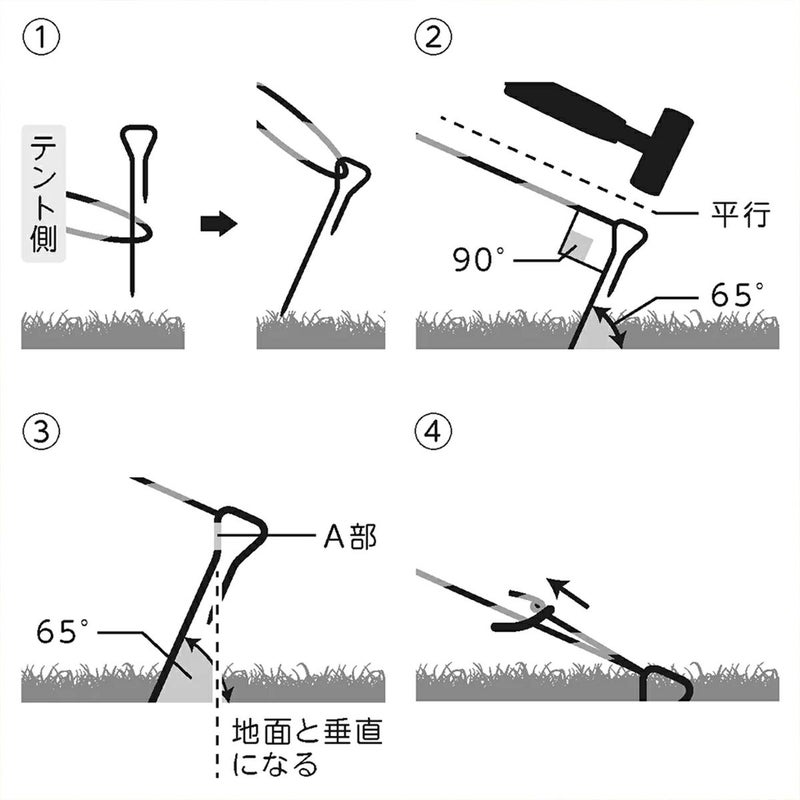 ①

テント側

②

平行

90°

65°

③

A部

65°

地面と垂直になる

④