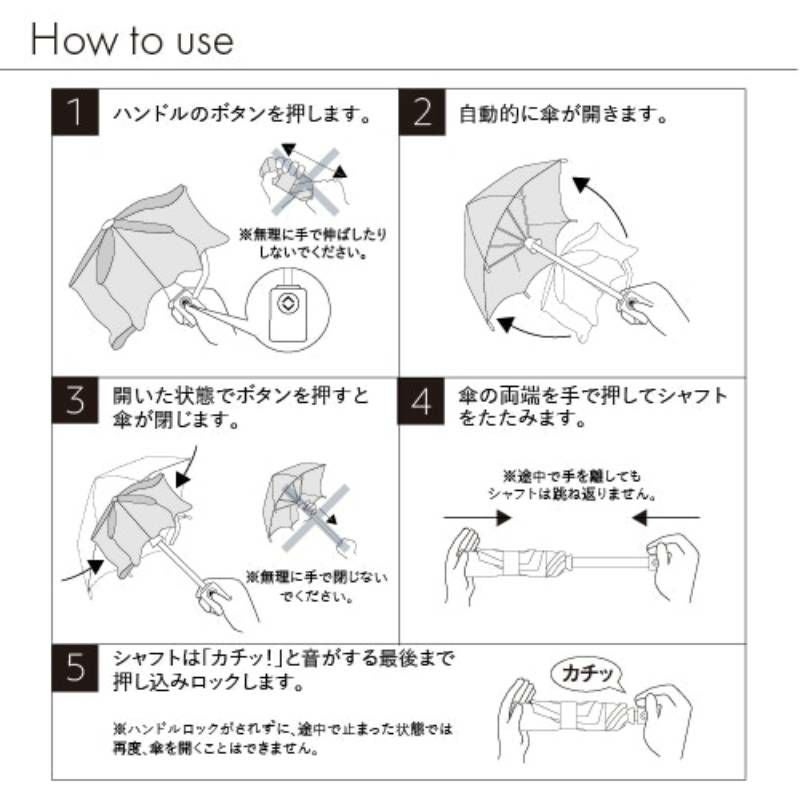 How to use

1 ハンドルのボタンを押します。

※無理に手で伸ばしたりしないでください。

2 自動的に傘が開きます。

3 開いた状態でボタンを押すと傘が閉じます。

※無理に手で閉じないでください。

4 傘の両端を手で押してシャフトをたたみます。

※途中で手を離してもシャフトは跳ね返りません。

5 シャフトは「カチッ!」と音がする最後まで押し込みロックします。

※ハンドルロックがされずに、途中で止まった状態では再度、傘を開くことはできません。

カチッ